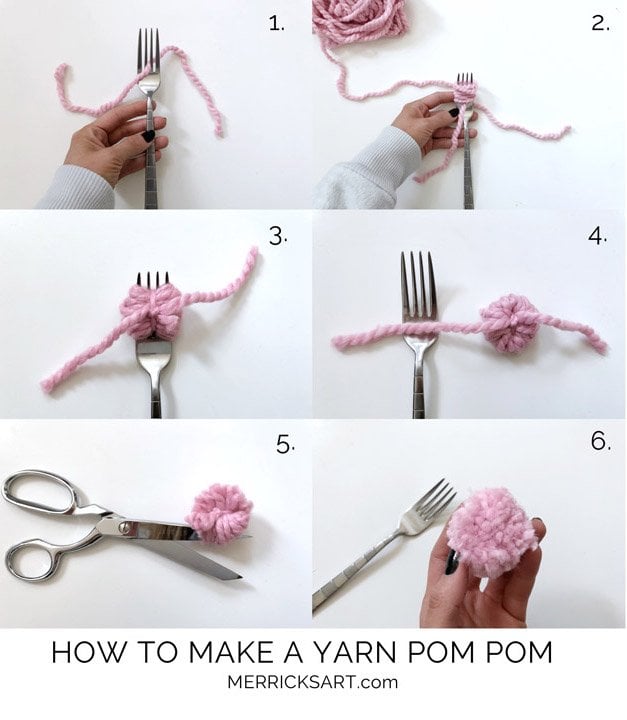 1.

2.

3.

4.

5.

6.

HOW TO MAKE A YARN POM POM

MERRICKSART.com